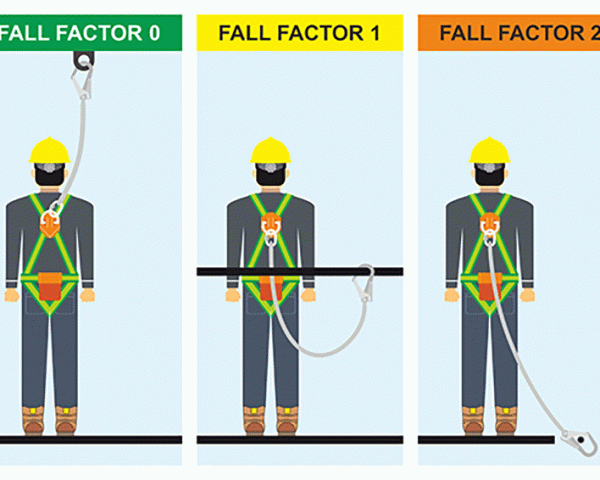 FALL FACTOR 0

FALL FACTOR 1

FALL FACTOR 2